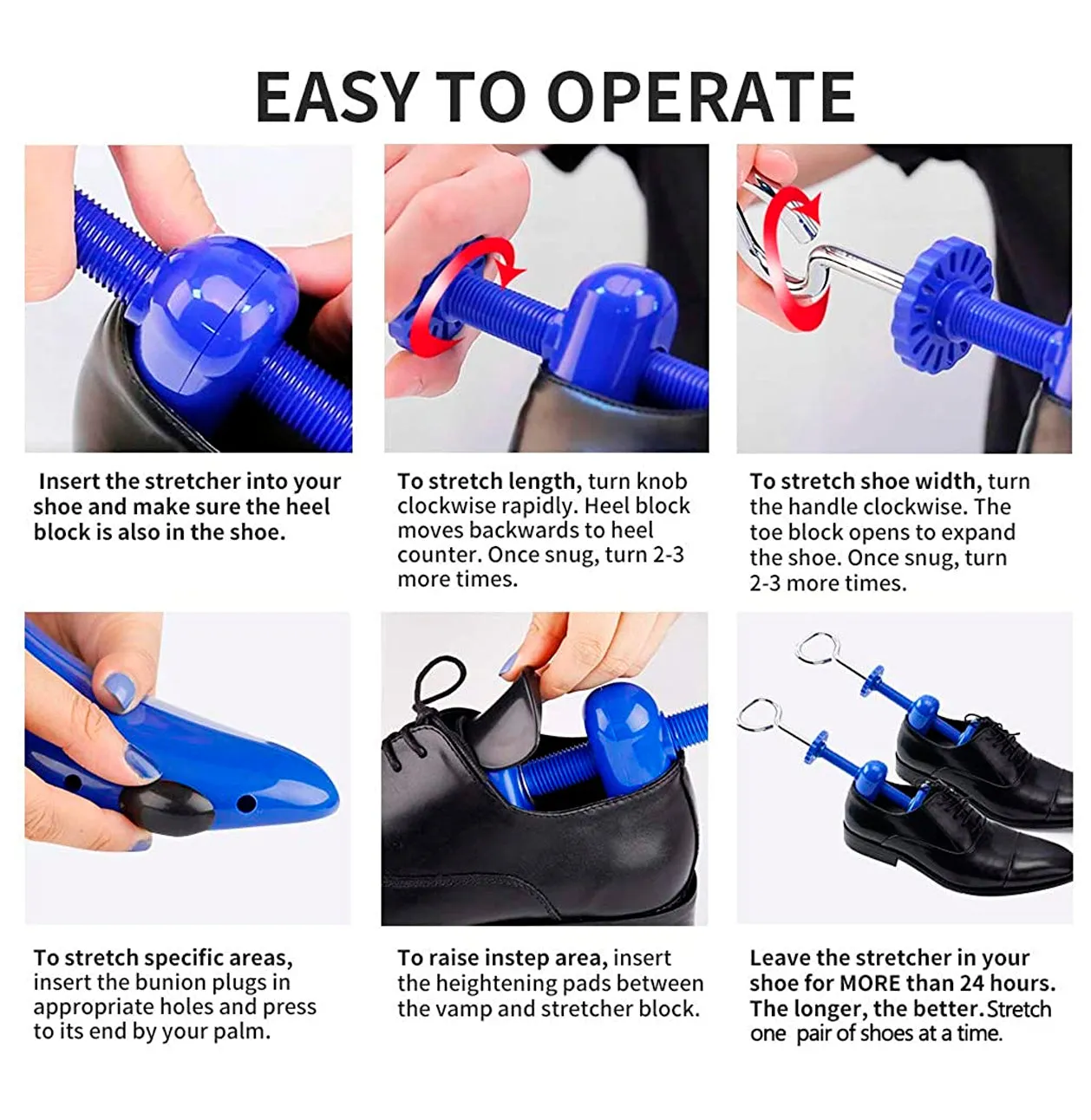 EASY TO OPERATE

Insert the stretcher into your shoe and make sure the heel block is also in the shoe.

To stretch length, turn knob clockwise rapidly. Heel block moves backwards to heel counter. Once snug, turn 2-3 more times.

To stretch shoe width, turn the handle clockwise. The toe block opens to expand the shoe. Once snug, turn 2-3 more times.

To stretch specific areas, insert the bunion plugs in appropriate holes and press to its end by your palm.

To raise instep area, insert the heightening pads between the vamp and stretcher block.

Leave the stretcher in your shoe for MORE than 24 hours. The longer, the better. Stretch one pair of shoes at a time.